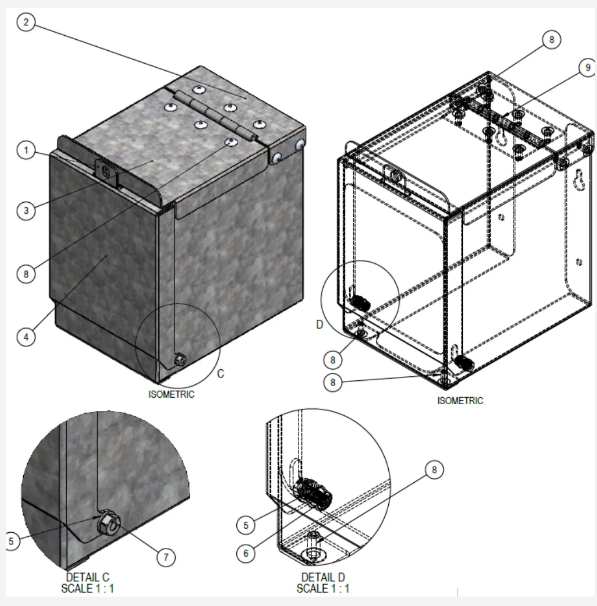 2

1

3

8

4

C

ISOMETRIC

8

9

D

8

8

ISOMETRIC

5

7

DETAIL C
SCALE 1 : 1

8

5

6

DETAIL D
SCALE 1 : 1